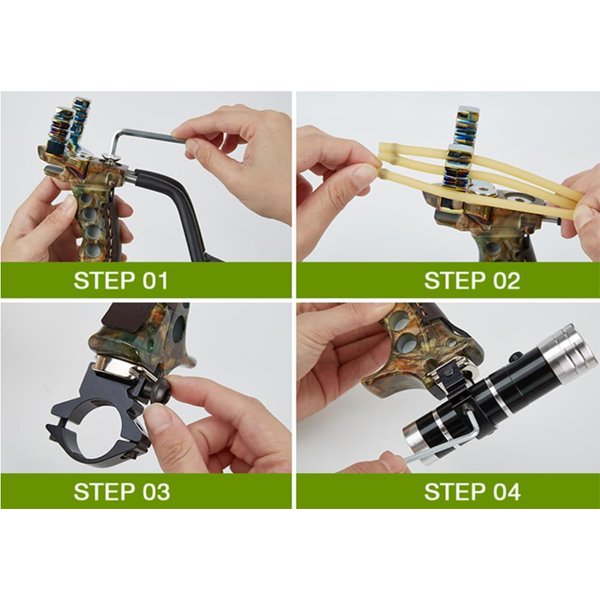 STEP 01

STEP 02

STEP 03

STEP 04