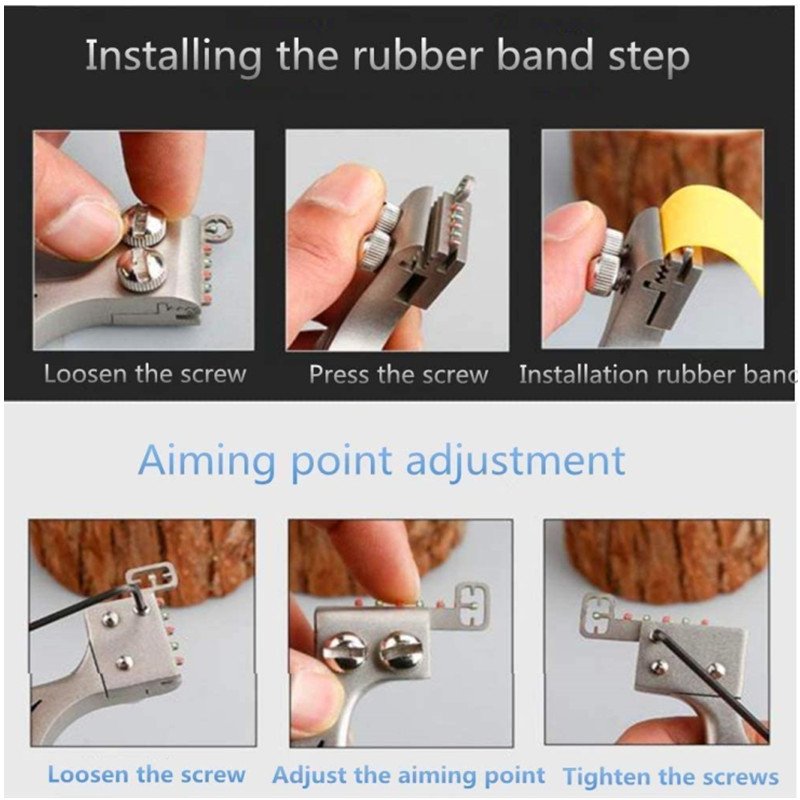 Installing the rubber band step

Loosen the screw

Press the screw

Installation rubber banc

Aiming point adjustment

Loosen the screw

Adjust the aiming point

Tighten the screws